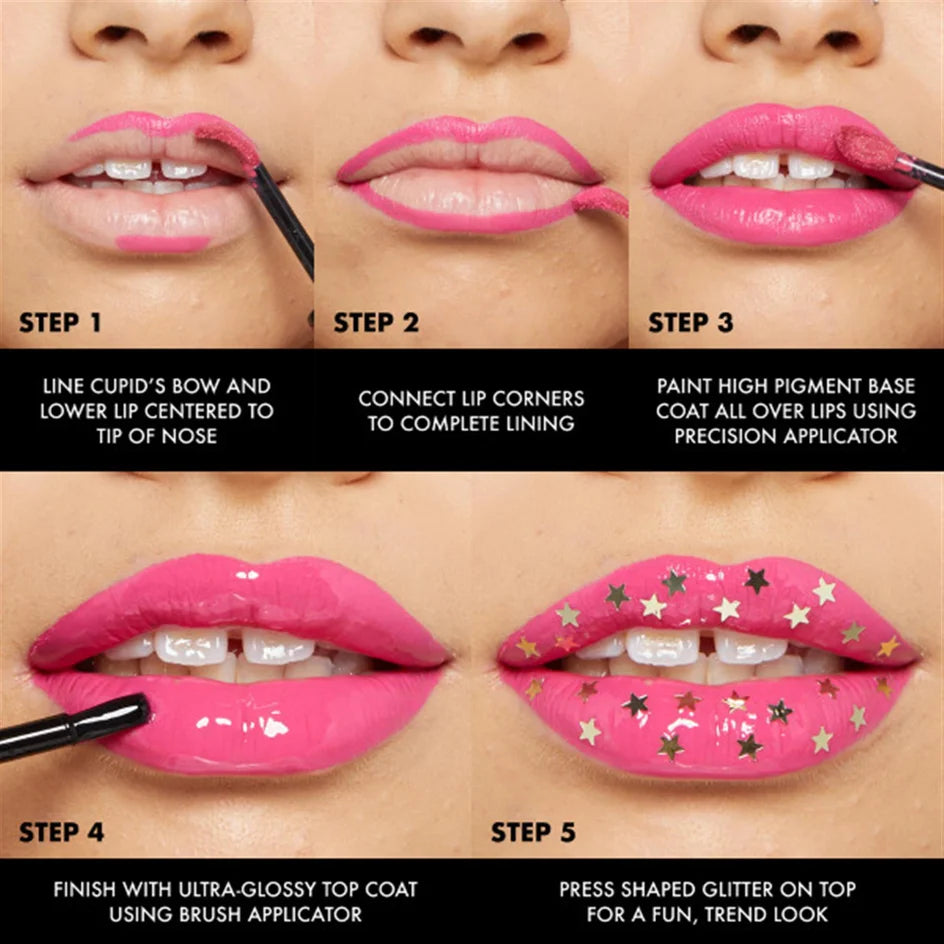 STEP 1

LINE CUPID'S BOW AND LOWER LIP CENTERED TO TIP OF NOSE

STEP 2

CONNECT LIP CORNERS TO COMPLETE LINING

STEP 3

PAINT HIGH PIGMENT BASE COAT ALL OVER LIPS USING PRECISION APPLICATOR

STEP 4

FINISH WITH ULTRA-GLOSSY TOP COAT USING BRUSH APPLICATOR

STEP 5

PRESS SHAPED GLITTER ON TOP FOR A FUN, TREND LOOK