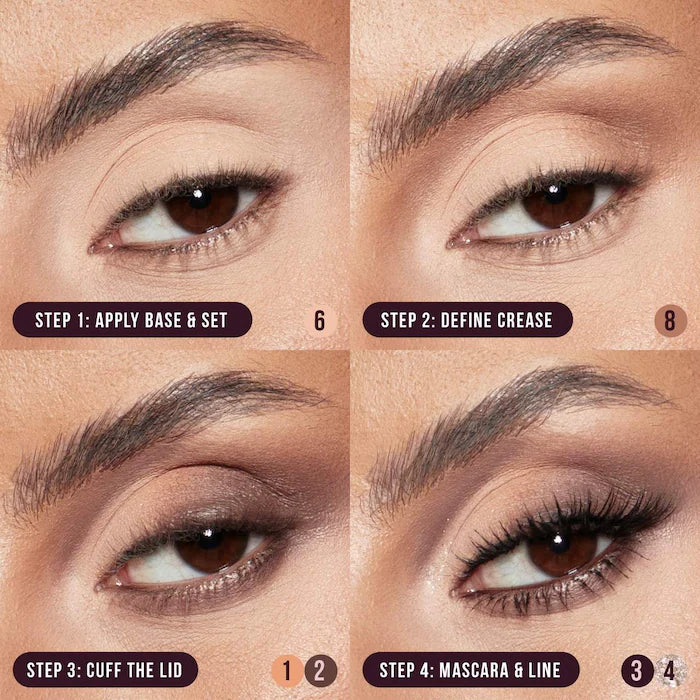 STEP 1: APPLY BASE & SET 6

STEP 2: DEFINE CREASE 8

STEP 3: CUFF THE LID 1 2

STEP 4: MASCARA & LINE 3 4